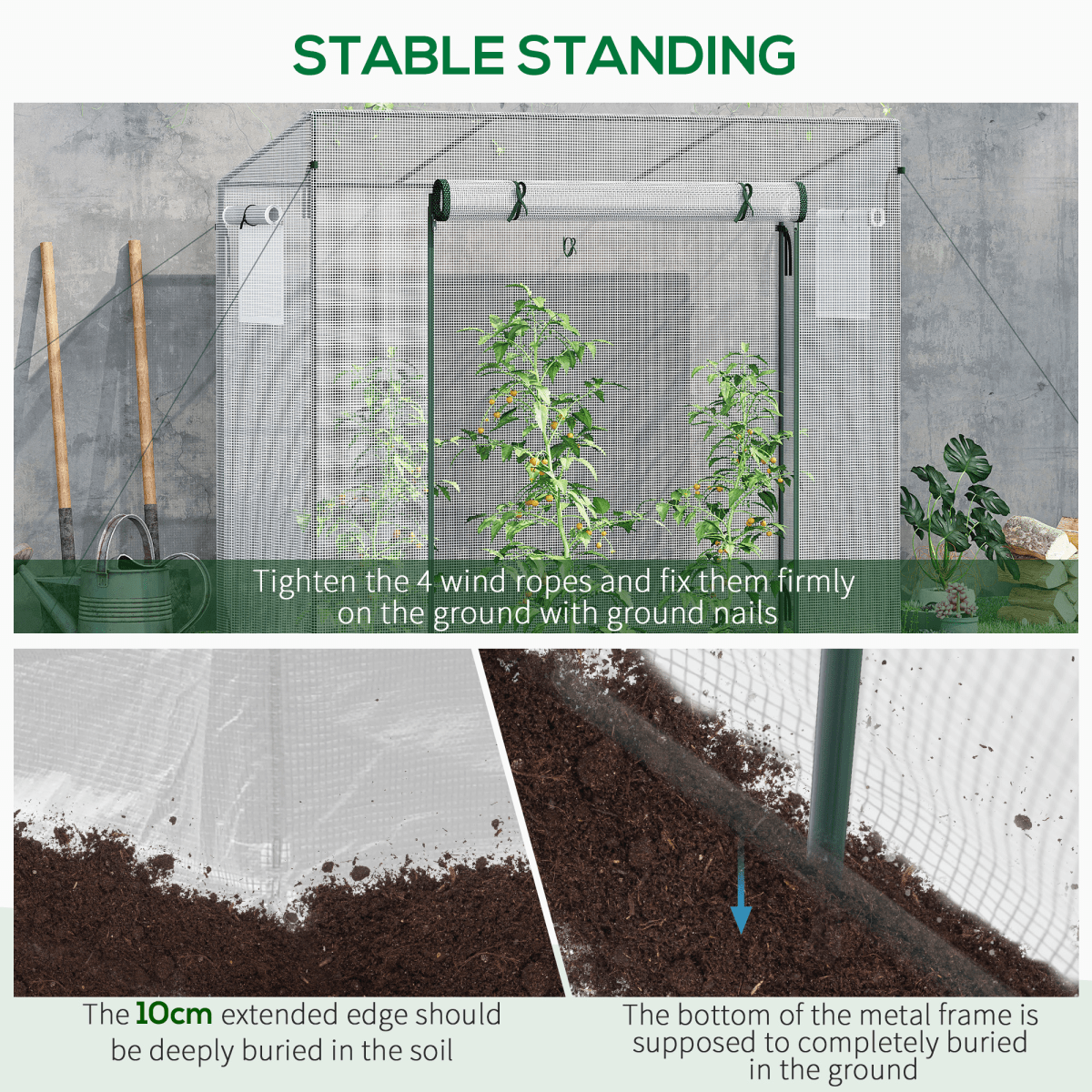 STABLE STANDING

Tighten the 4 wind ropes and fix them firmly on the ground with ground nails

The 10cm extended edge should be deeply buried in the soil

The bottom of the metal frame is supposed to completely buried in the ground