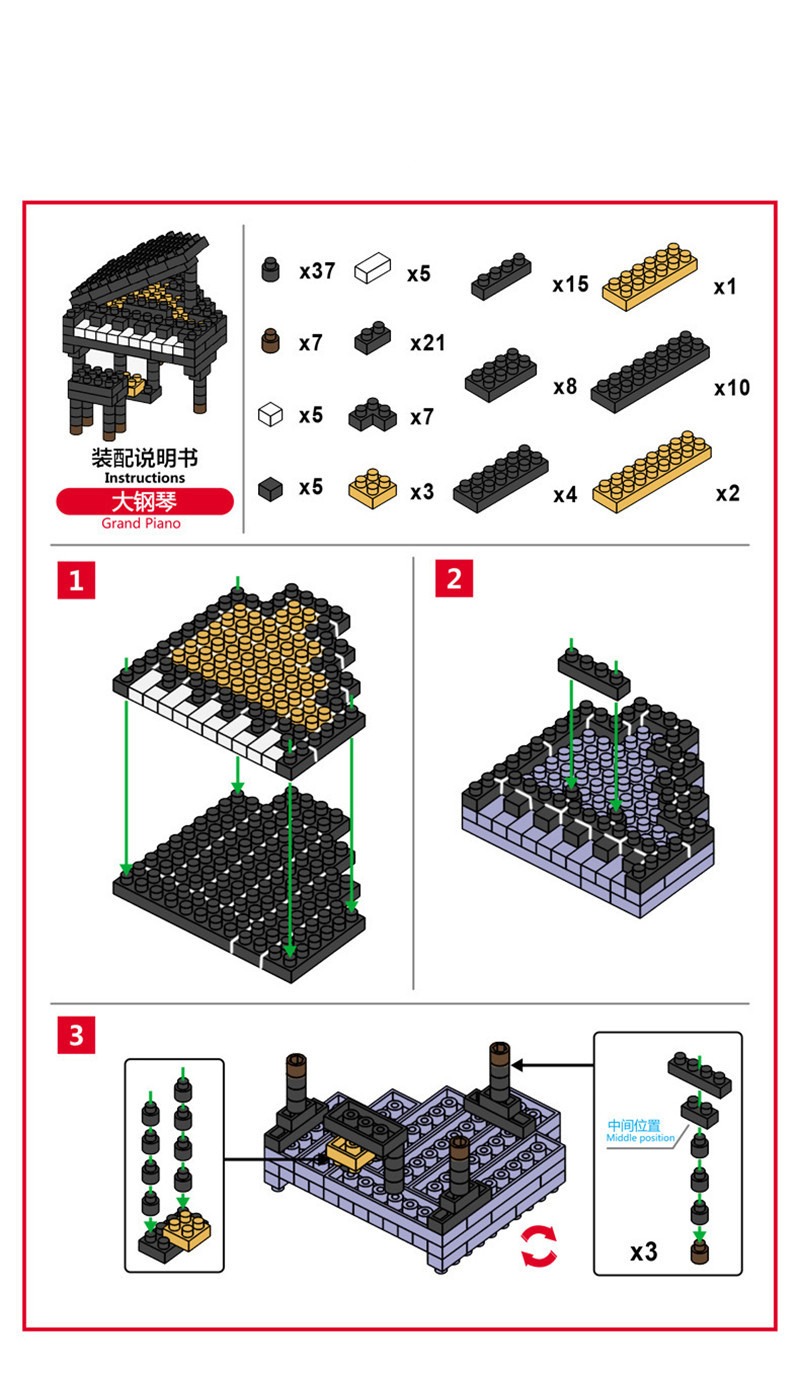 装配说明书
Instructions
大钢琴
Grand Piano

x37
x5
x15
x1
x7
x21
x8
x10
x5
x7
x5
x3
x4
x2

1

2

3

中间位置
Middle position

x3